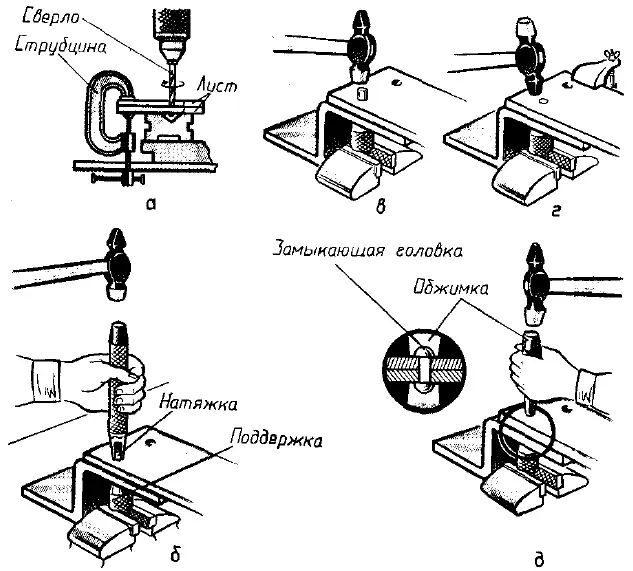 Сверло
Струбцина
Лист
а
в
г
Замыкающая головка
Обжимка
Натяжка
Поддержка
б
д