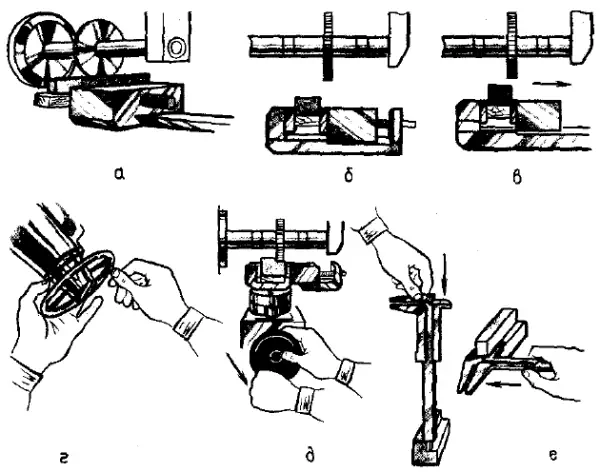 а

б

в

г

д

е