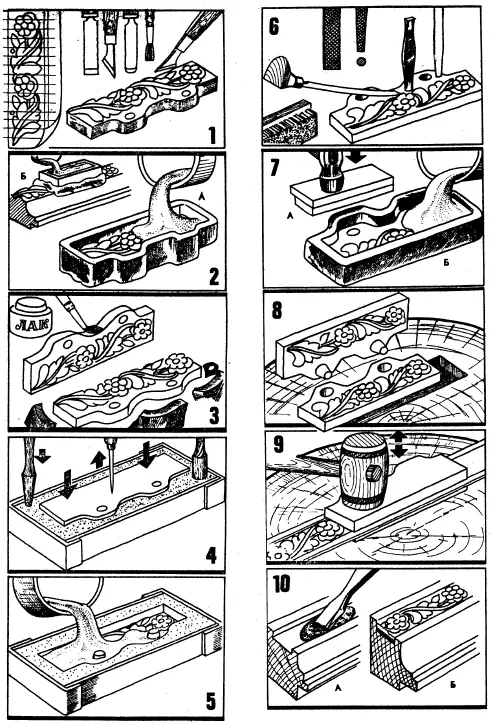 1

Б

А

2

ЛАК

3

4

5

6

7

А

Б

8

9

10

А

Б